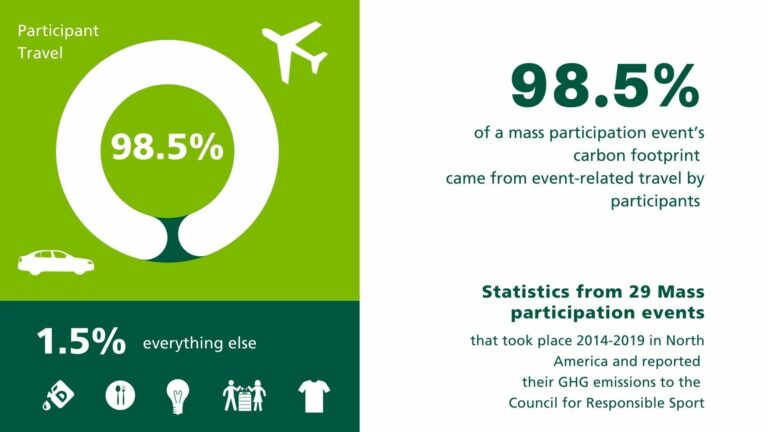 Participant Travel

98.5%

1.5% everything else

98.5%

of a mass participation event's carbon footprint came from event-related travel by participants

Statistics from 29 Mass participation events

that took place 2014-2019 in North America and reported their GHG emissions to the Council for Responsible Sport